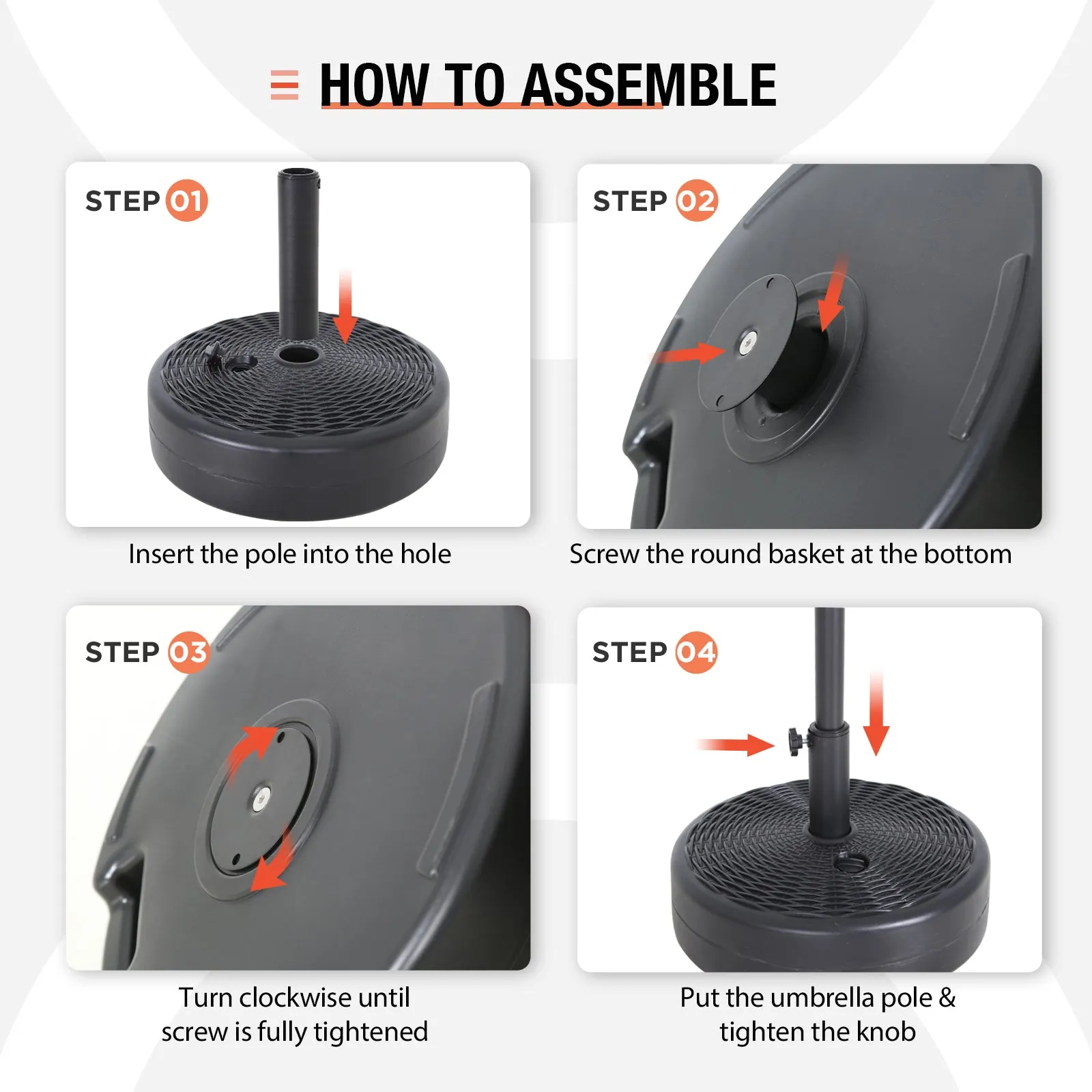 HOW TO ASSEMBLE

STEP 01

Insert the pole into the hole

STEP 02

Screw the round basket at the bottom

STEP 03

Turn clockwise until screw is fully tightened

STEP 04

Put the umbrella pole & tighten the knob